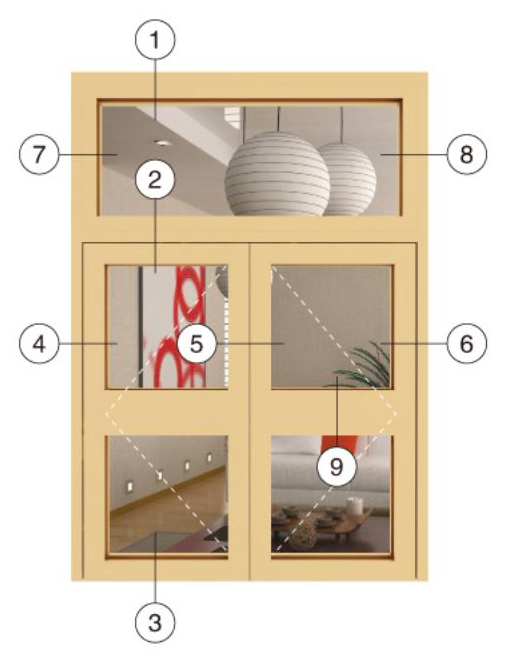 1
7
8
2
4
5
6
9
3