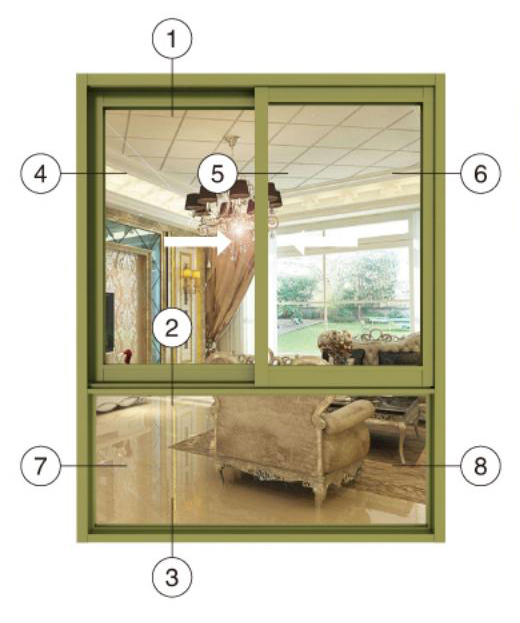 1
4
5
6
2
7
8
3